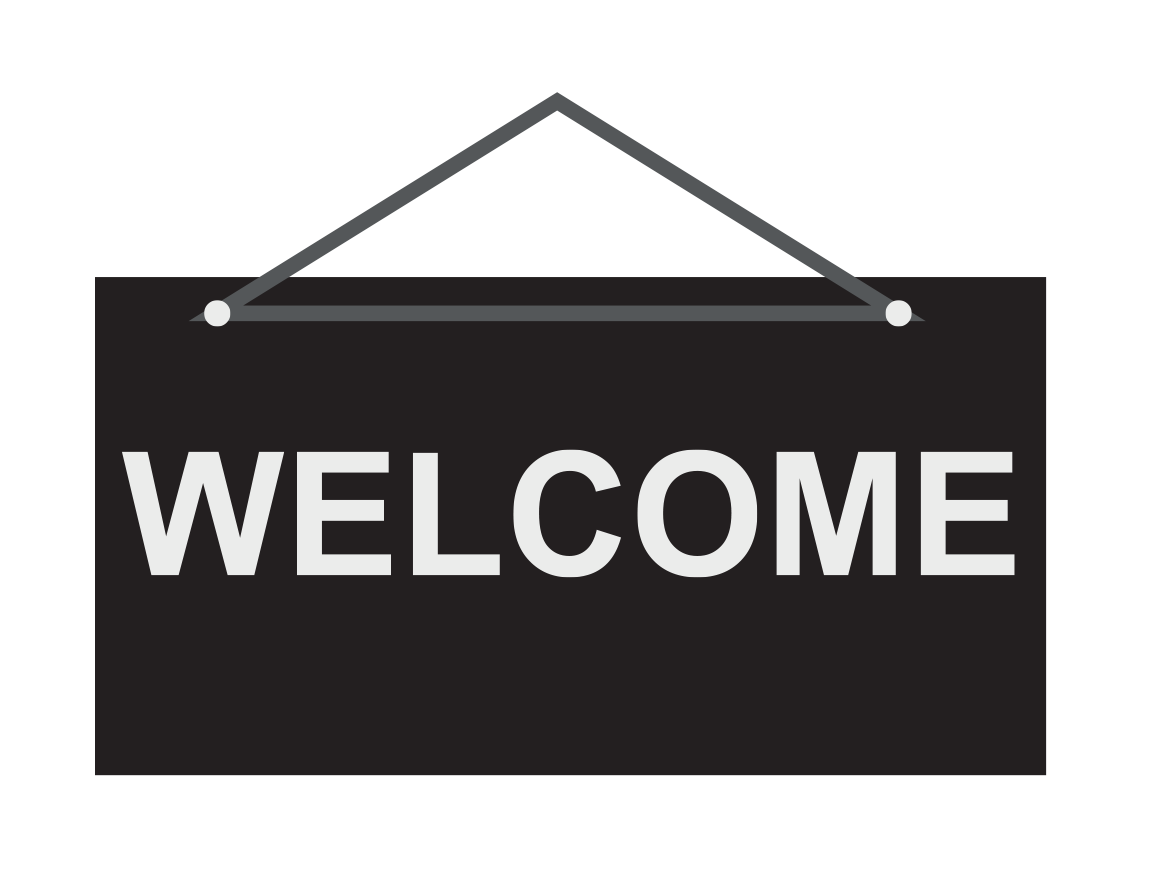 WELCOME